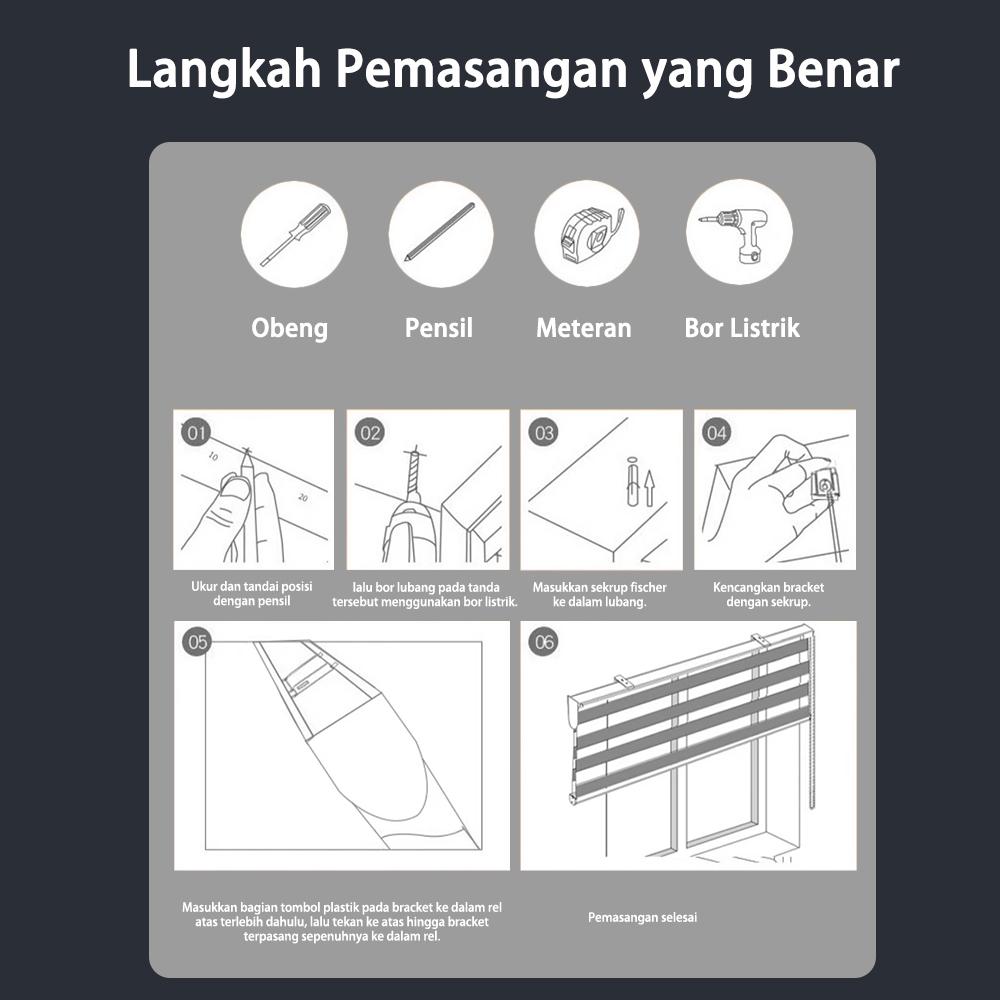 Langkah Pemasangan yang Benar

Obeng

Pensil

Meteran

Bor Listrik

01
10
20
Ukur dan tandai posisi dengan pensil

02
lalu bor lubang pada tanda tersebut menggunakan bor listrik.

03
Masukkan sekrup fischer ke dalam lubang.

04
Kencangkan bracket dengan sekrup.

05
Masukkan bagian tombol plastik pada bracket ke dalam rel atas terlebih dahulu, lalu tekan ke atas hingga bracket terpasang sepenuhnya ke dalam rel.

06
Pemasangan selesai