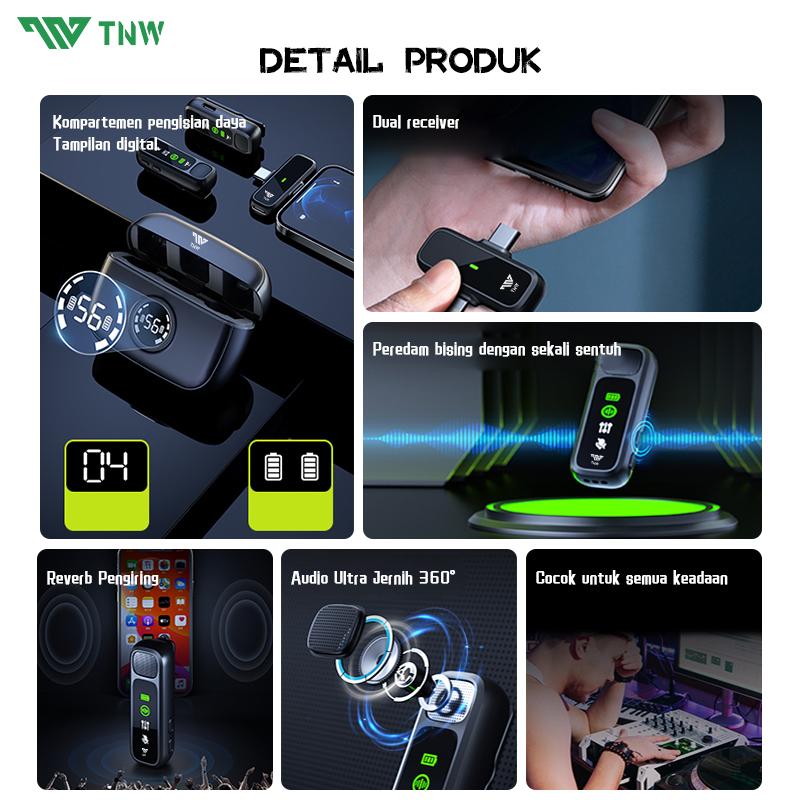 TNW

DETAIL PRODUK

Kompartemen pengisian daya
Tampilan digital

56

56

04

Dual receiver

Peredam bising dengan sekali sentuh

Reverb Pengiring

Audio Ultra Jernih 360°

Cocok untuk semua keadaan