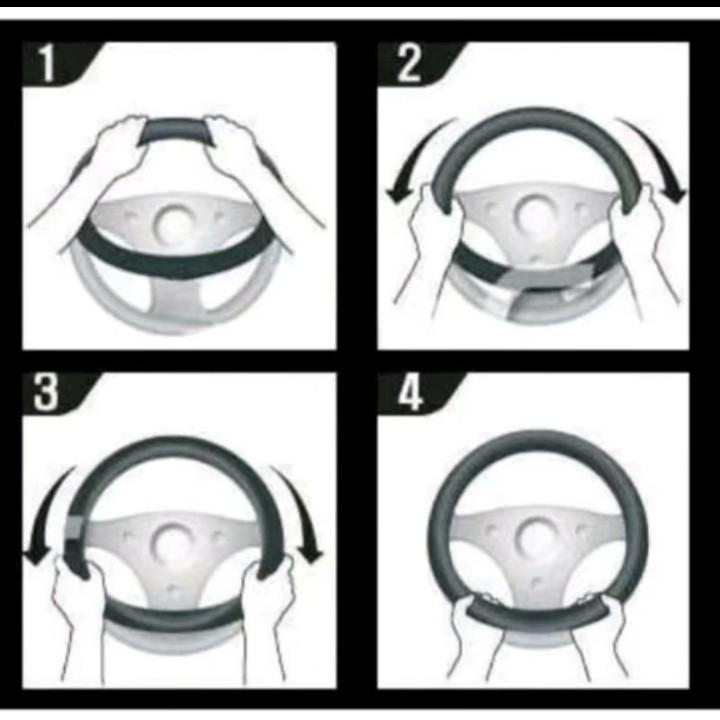 1

2

3

4